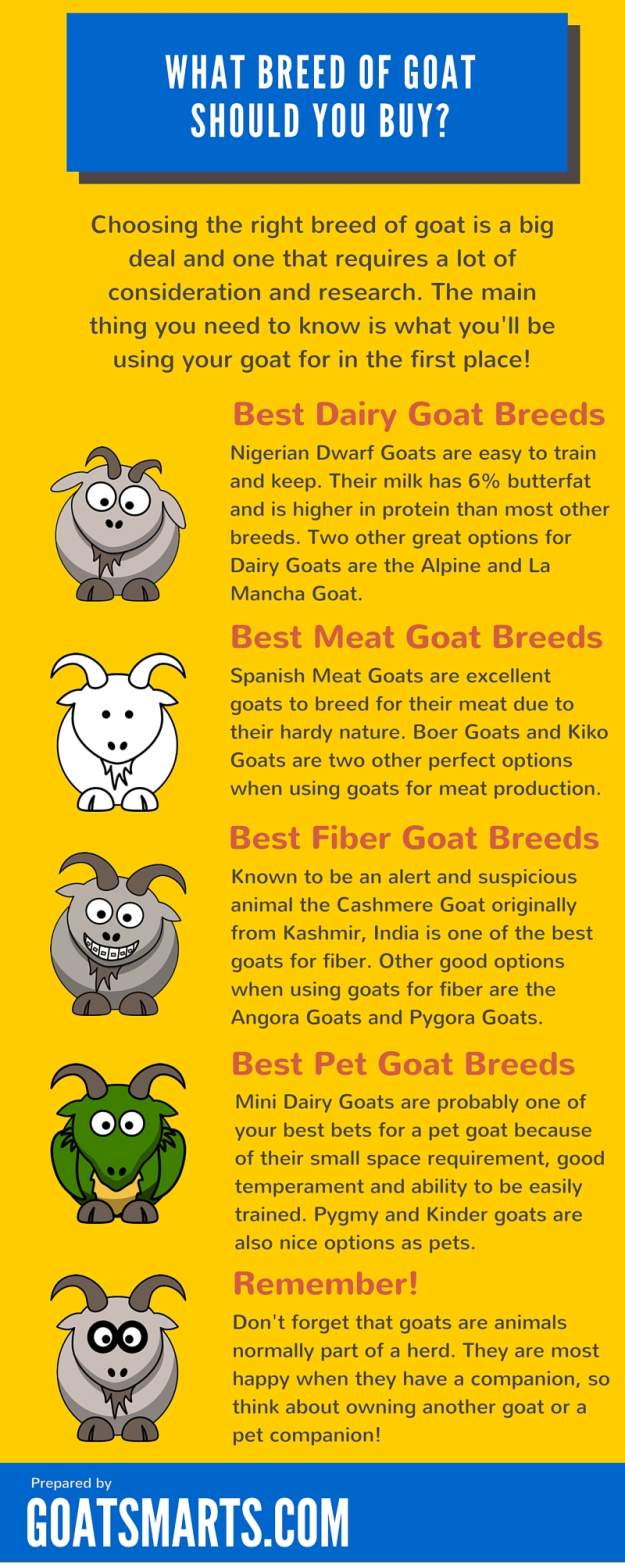 WHAT BREED OF GOAT SHOULD YOU BUY?

Choosing the right breed of goat is a big deal and one that requires a lot of consideration and research. The main thing you need to know is what you'll be using your goat for in the first place!

Best Dairy Goat Breeds

Nigerian Dwarf Goats are easy to train and keep. Their milk has 6% butterfat and is higher in protein than most other breeds. Two other great options for Dairy Goats are the Alpine and La Mancha Goat.

Best Meat Goat Breeds

Spanish Meat Goats are excellent goats to breed for their meat due to their hardy nature. Boer Goats and Kiko Goats are two other perfect options when using goats for meat production.

Best Fiber Goat Breeds

Known to be an alert and suspicious animal the Cashmere Goat originally from Kashmir, India is one of the best goats for fiber. Other good options when using goats for fiber are the Angora Goats and Pygora Goats.

Best Pet Goat Breeds

Mini Dairy Goats are probably one of your best bets for a pet goat because of their small space requirement, good temperament and ability to be easily trained. Pygmy and Kinder goats are also nice options as pets.

Remember!

Don't forget that goats are animals normally part of a herd. They are most happy when they have a companion, so think about owning another goat or a pet companion!

Prepared by

GOATSMARTS.COM